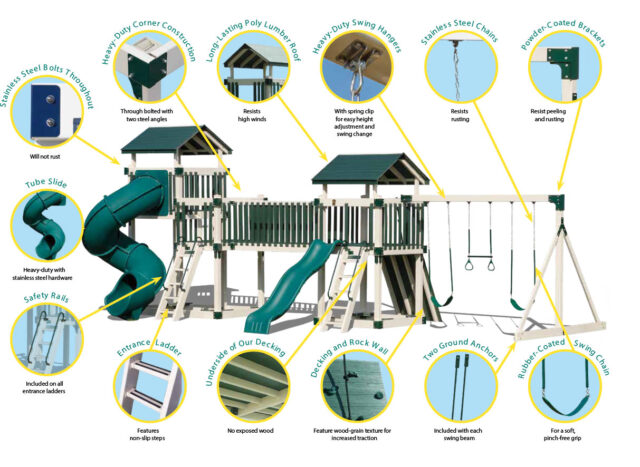 Stainless Steel Bolts Throughout

Will not rust

Heavy-Duty Corner Construction

Through bolted with two steel angles

Long-Lasting Poly Lumber Roof

Resists high winds

Heavy-Duty Swing Hangers

With spring clip for easy height adjustment and swing change

Stainless Steel Chains

Resists rusting

Powder-Coated Brackets

Resist peeling and rusting

Tube Slide

Heavy-duty with stainless steel hardware

Safety Rails

Included on all entrance ladders

Entrance Ladder

Features non-slip steps

Underside of Our Decking

No exposed wood

Decking and Rock Wall

Feature wood-grain texture for increased traction

Two Ground Anchors

Included with each swing beam

Rubber-Coated Swing Chain

For a soft, pinch-free grip